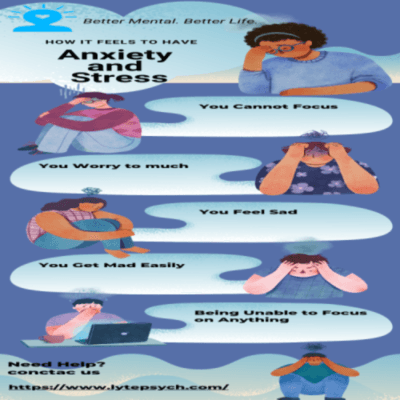 Better Mental. Better Life.

HOW IT FEELS TO HAVE

Anxiety and Stress

You Cannot Focus

You Worry to much

You Feel Sad

You Get Mad Easily

Being Unable to Focus on Anything

Need Help? conctac us

https://www.lytepsych.com/